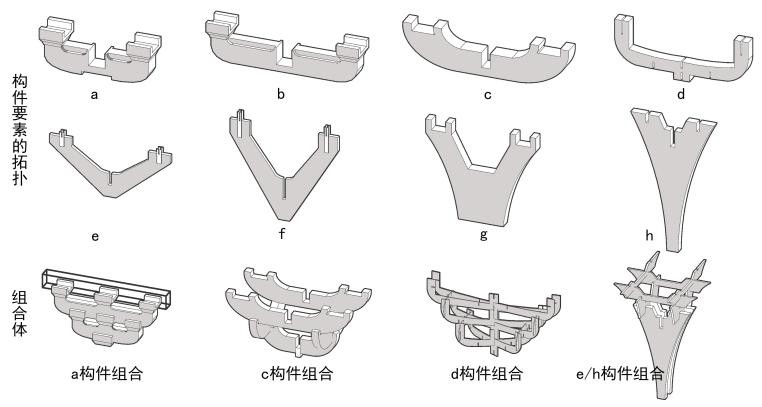 构件要素的拓扑

a

b

c

d

e

f

g

h

组合体

a构件组合

c构件组合

d构件组合

e/h构件组合